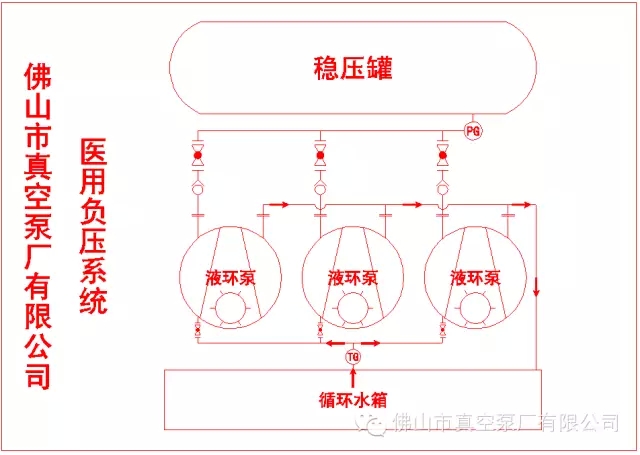 佛山市真空泵厂有限公司

医用负压系统

稳压罐

PG

液环泵

液环泵

液环泵

TG

循环水箱

佛山市真空泵厂有限公司