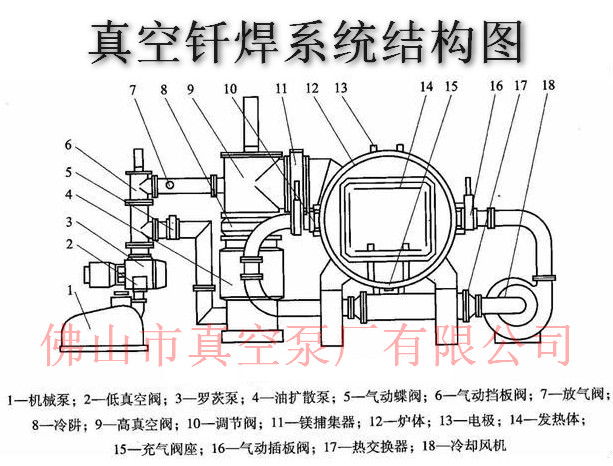 真空钎焊系统结构图

7 8 9 10 11 12 13 14 15 16 17 18

6

5

4

3

2

1

佛山市真空泵厂有限公司

1—机械泵；2—低真空阀；3—罗茨泵；4—油扩散泵；5—气动蝶阀；6—气动挡板阀；7—放气阀；8—冷阱；9—高真空阀；10—调节阀；11—镁捕集器；12—炉体；13—电极；14—发热体；15—充气阀座；16—气动插板阀；17—热交换器；18—冷却风机